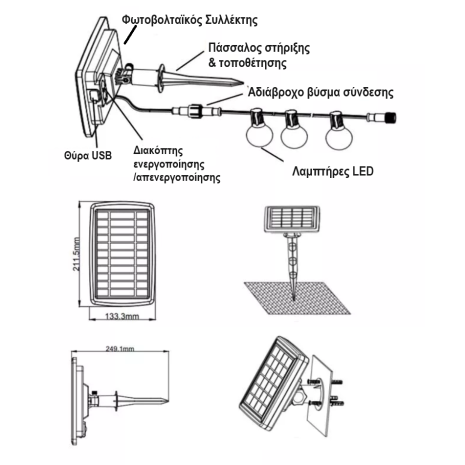 Φωτοβολταϊκός Συλλέκτης

Πάσσαλος στήριξης & τοποθέτησης

Αδιάβροχο βύσμα σύνδεσης

Θύρα USB

Διακόπτης ενεργοποίησης /απενεργοποίησης

Λαμπτήρες LED

211.5mm

133.3mm

249.1mm